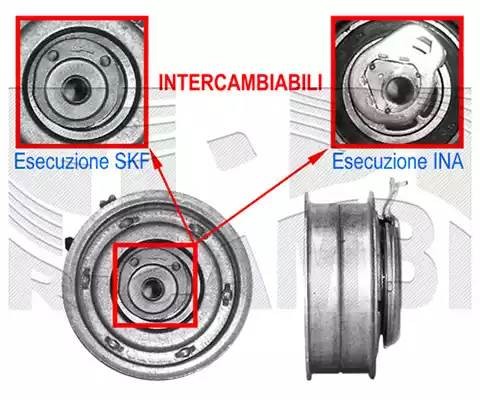 INTERCAMBIABILI

Esecuzione SKF

Esecuzione INA